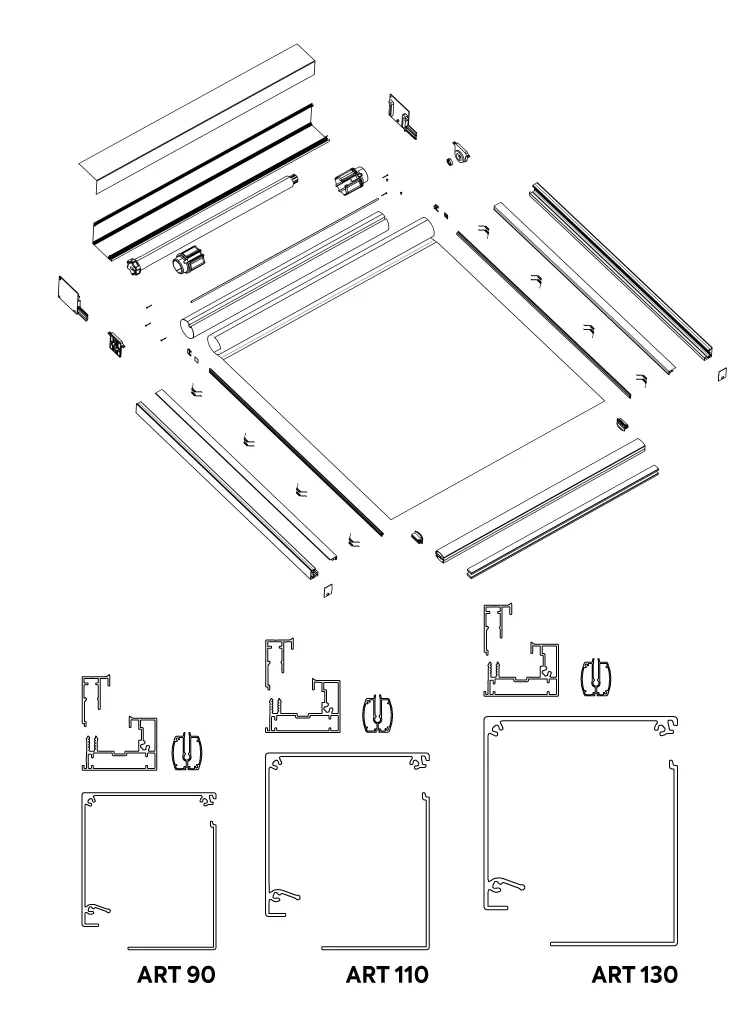 ART 90

ART 110

ART 130